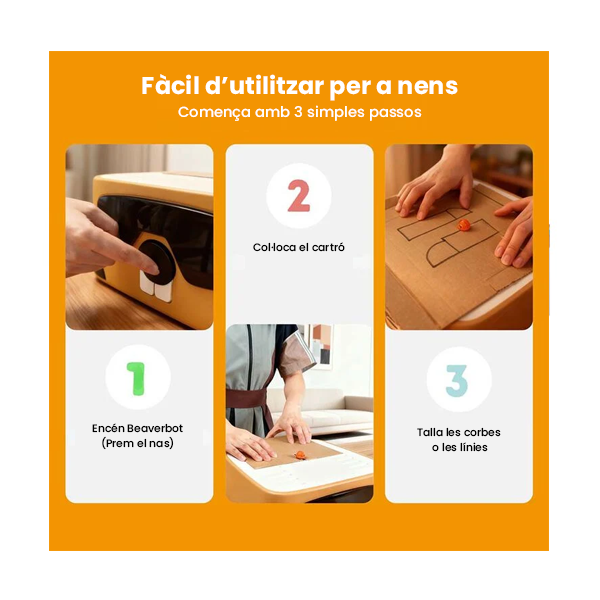 Fàcil d'utilitzar per a nens
Comença amb 3 simples passos

1

Encén Beaverbot
(Prem el nas)

2

Col·loca el cartró

3

Talla les corbes
o les línies