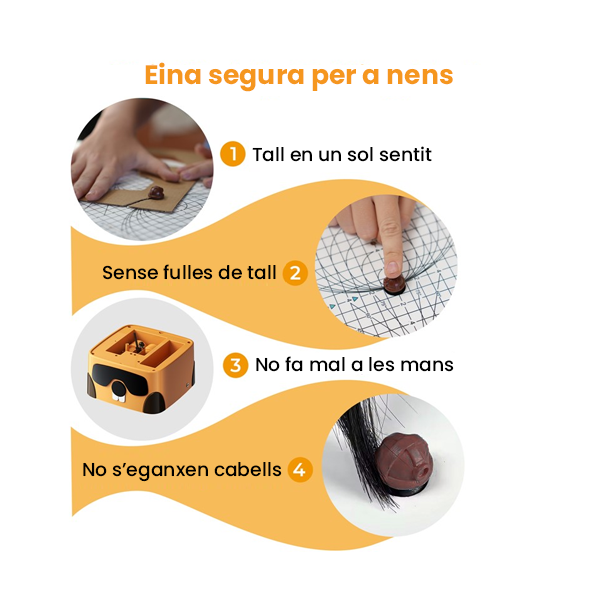 Eina segura per a nens

1 Tall en un sol sentit

Sense fulles de tall 2

3 No fa mal a les mans

No s'eganxen cabells 4