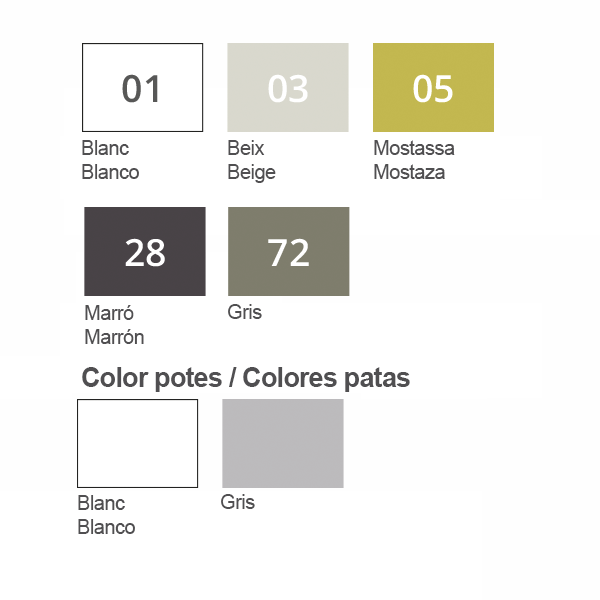 01
Blanc
Blanco

03
Beix
Beige

05
Mostassa
Mostaza

28
Marró
Marrón

72
Gris

Color potes / Colores patas

Blanc
Blanco

Gris